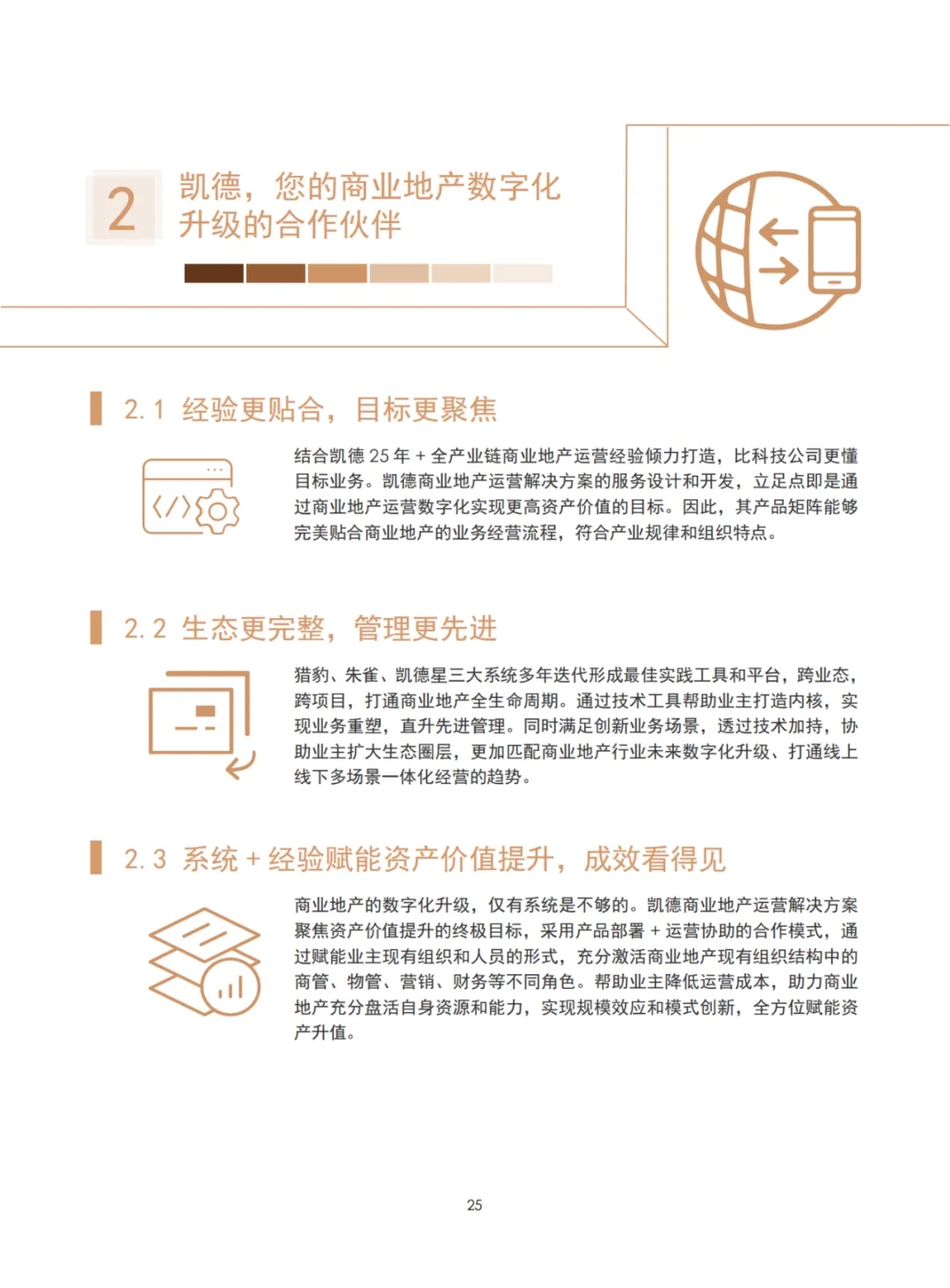 2 凯德，您的商业地产数字化升级的合作伙伴

2.1 经验更贴合，目标更聚焦

结合凯德 25 年 + 全产业链商业地产运营经验倾力打造，比科技公司更懂目标业务。凯德商业地产运营解决方案的服务设计和开发，立足点即是通过商业地产运营数字化实现更高资产价值的目标。因此，其产品矩阵能够完美贴合商业地产的业务经营流程，符合产业规律和组织特点。

2.2 生态更完整，管理更先进

猎豹、朱雀、凯德星三大系统多年迭代形成最佳实践工具和平台，跨业态，跨项目，打通商业地产全生命周期。通过技术工具帮助业主打造内核，实现业务重塑，直升先进管理。同时满足创新业务场景，透过技术加持，协助业主扩大生态圈层，更加匹配商业地产行业未来数字化升级、打通线上线下多场景一体化经营的趋势。

2.3 系统 + 经验赋能资产价值提升，成效看得见

商业地产的数字化升级，仅有系统是不够的。凯德商业地产运营解决方案聚焦资产价值提升的终极目标，采用产品部署 + 运营协助的合作模式，通过赋能业主现有组织和人员的形式，充分激活商业地产现有组织结构中的商管、物管、营销、财务等不同角色。帮助业主降低运营成本，助力商业地产充分盘活自身资源和能力，实现规模效应和模式创新，全方位赋能资产升值。

25